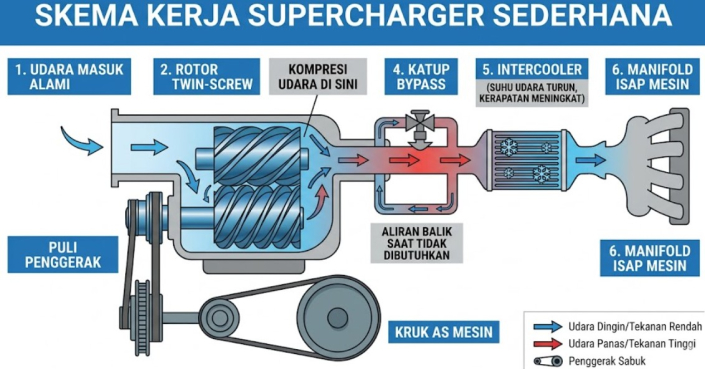 SKEMA KERJA SUPERCHARGER SEDERHANA

1. UDARA MASUK ALAMI

2. ROTOR TWIN-SCREW

KOMPRESI UDARA DI SINI

4. KATUP BYPASS

5. INTERCOOLER
(SUHU UDARA TURUN, KERAPATAN MENINGKAT)

6. MANIFOLD ISAP MESIN

PULI PENGGERAK

ALIRAN BALIK SAAT TIDAK DIBUTUHKAN

6. MANIFOLD ISAP MESIN

KRUK AS MESIN

Udara Dingin/Tekanan Rendah
Udara Panas/Tekanan Tinggi
Penggerak Sabuk